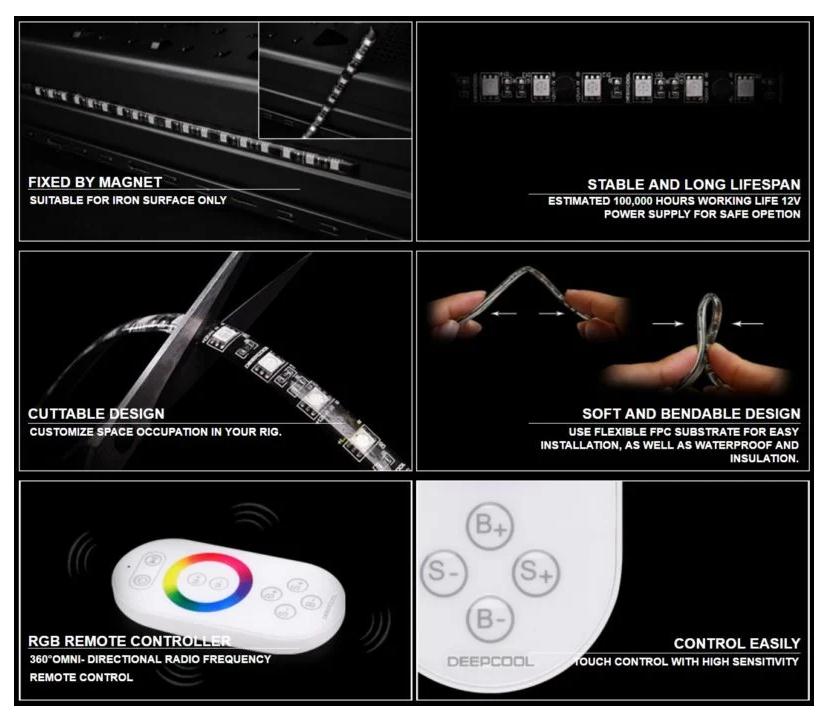 FIXED BY MAGNET
SUITABLE FOR IRON SURFACE ONLY

STABLE AND LONG LIFESPAN
ESTIMATED 100,000 HOURS WORKING LIFE 12V POWER SUPPLY FOR SAFE OPETION

CUTTABLE DESIGN
CUSTOMIZE SPACE OCCUPATION IN YOUR RIG.

SOFT AND BENDABLE DESIGN
USE FLEXIBLE FPC SUBSTRATE FOR EASY INSTALLATION, AS WELL AS WATERPROOF AND INSULATION.

RGB REMOTE CONTROLLER
360°OMNI- DIRECTIONAL RADIO FREQUENCY REMOTE CONTROL

B+
S-
S+
B-
DEEPCOOL

CONTROL EASILY
TOUCH CONTROL WITH HIGH SENSITIVITY